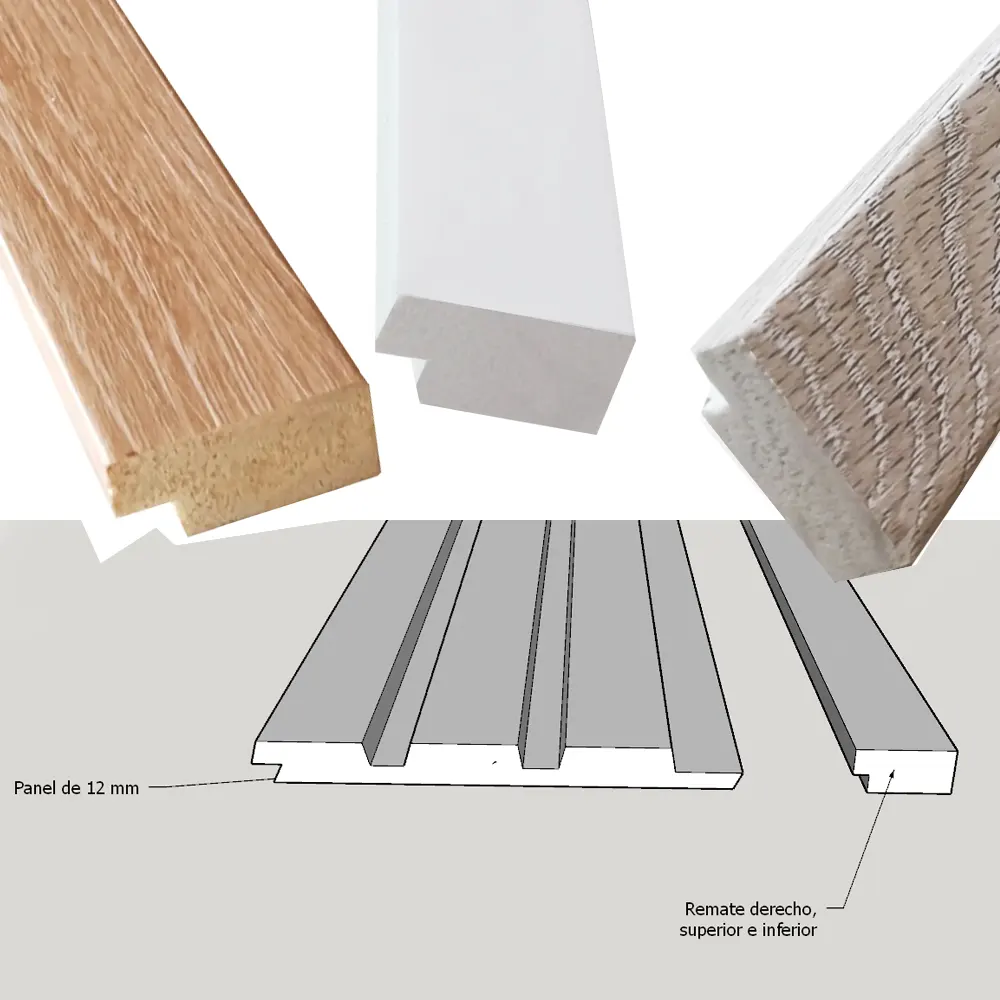 Panel de 12 mm

Remate derecho, superior e inferior